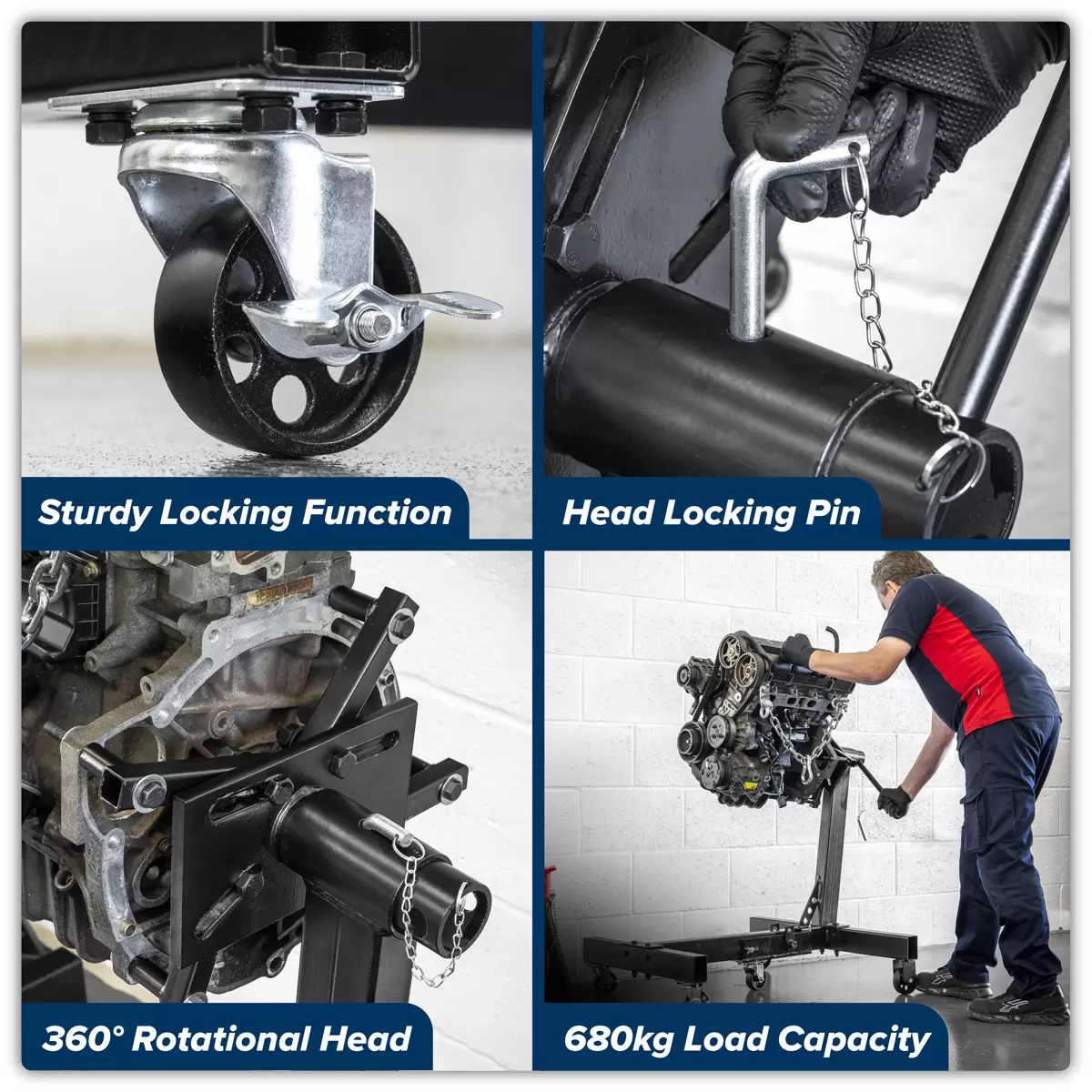 Sturdy Locking Function

Head Locking Pin

360° Rotational Head

680kg Load Capacity